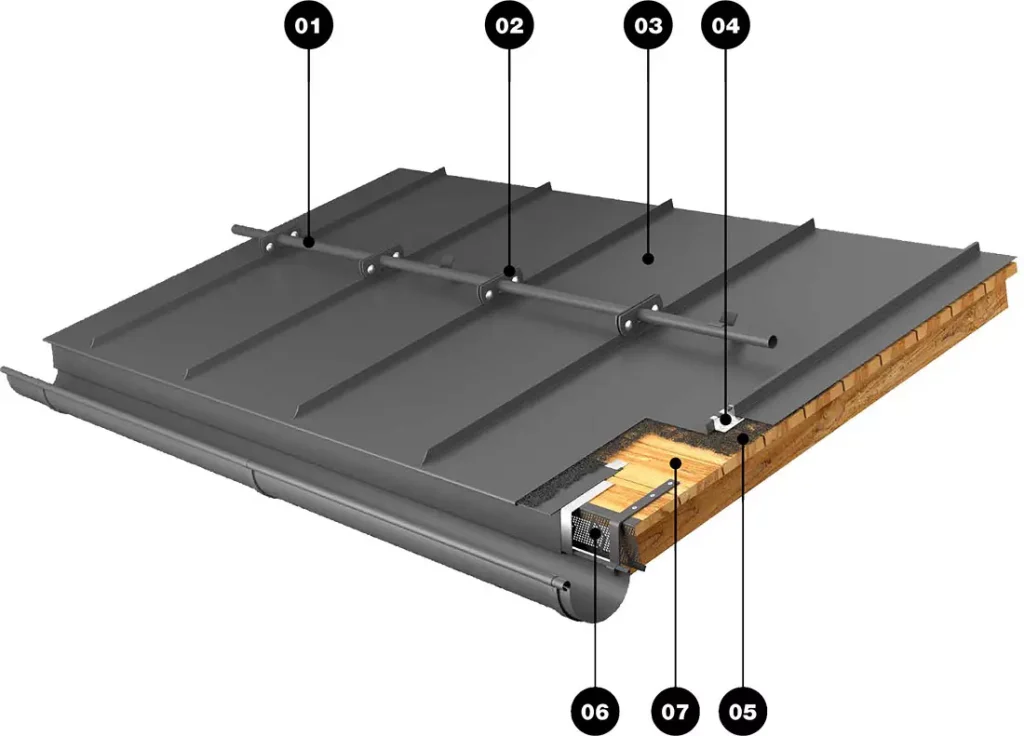 01
02
03
04
06
07
05